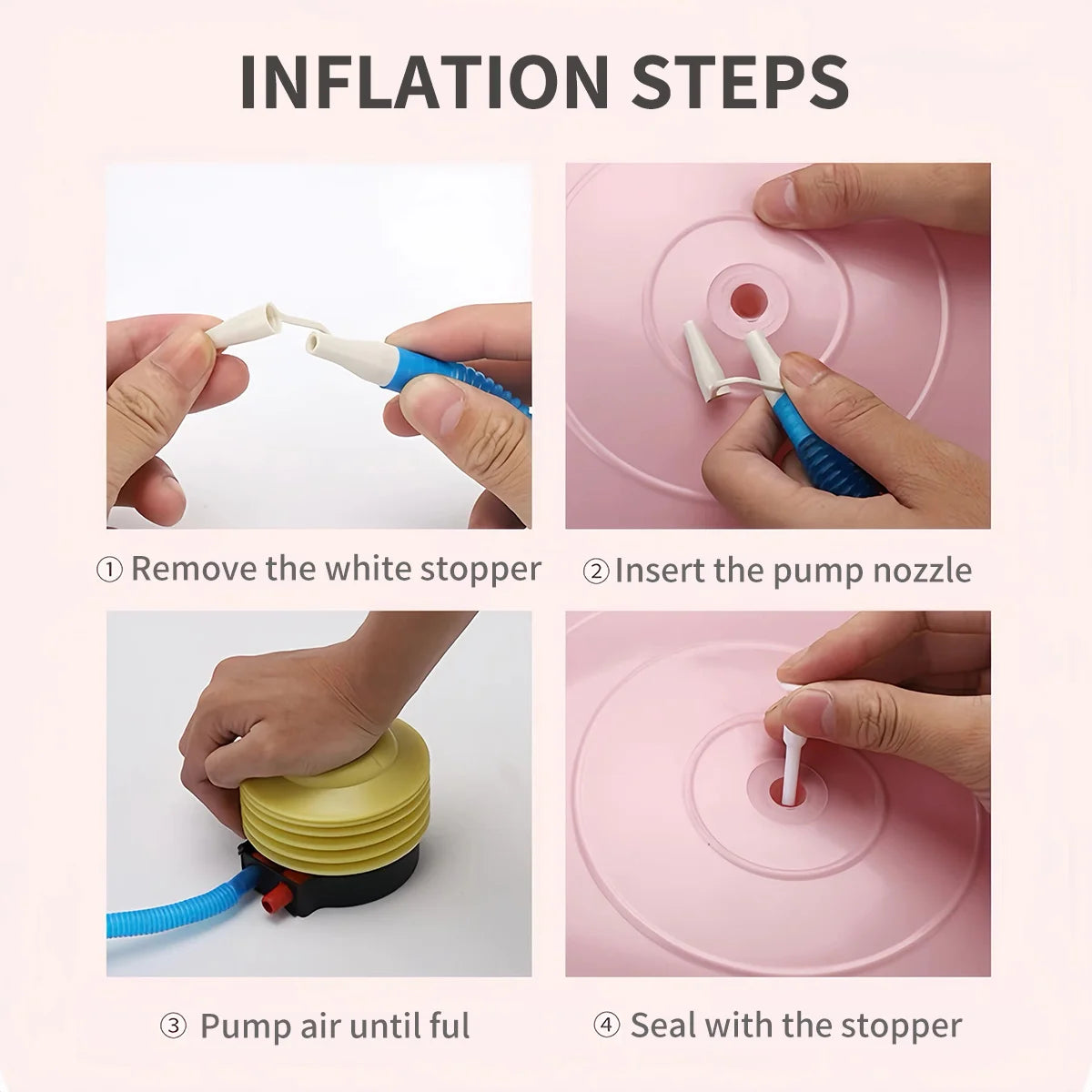 INFLATION STEPS

① Remove the white stopper

② Insert the pump nozzle

③ Pump air until ful

④ Seal with the stopper